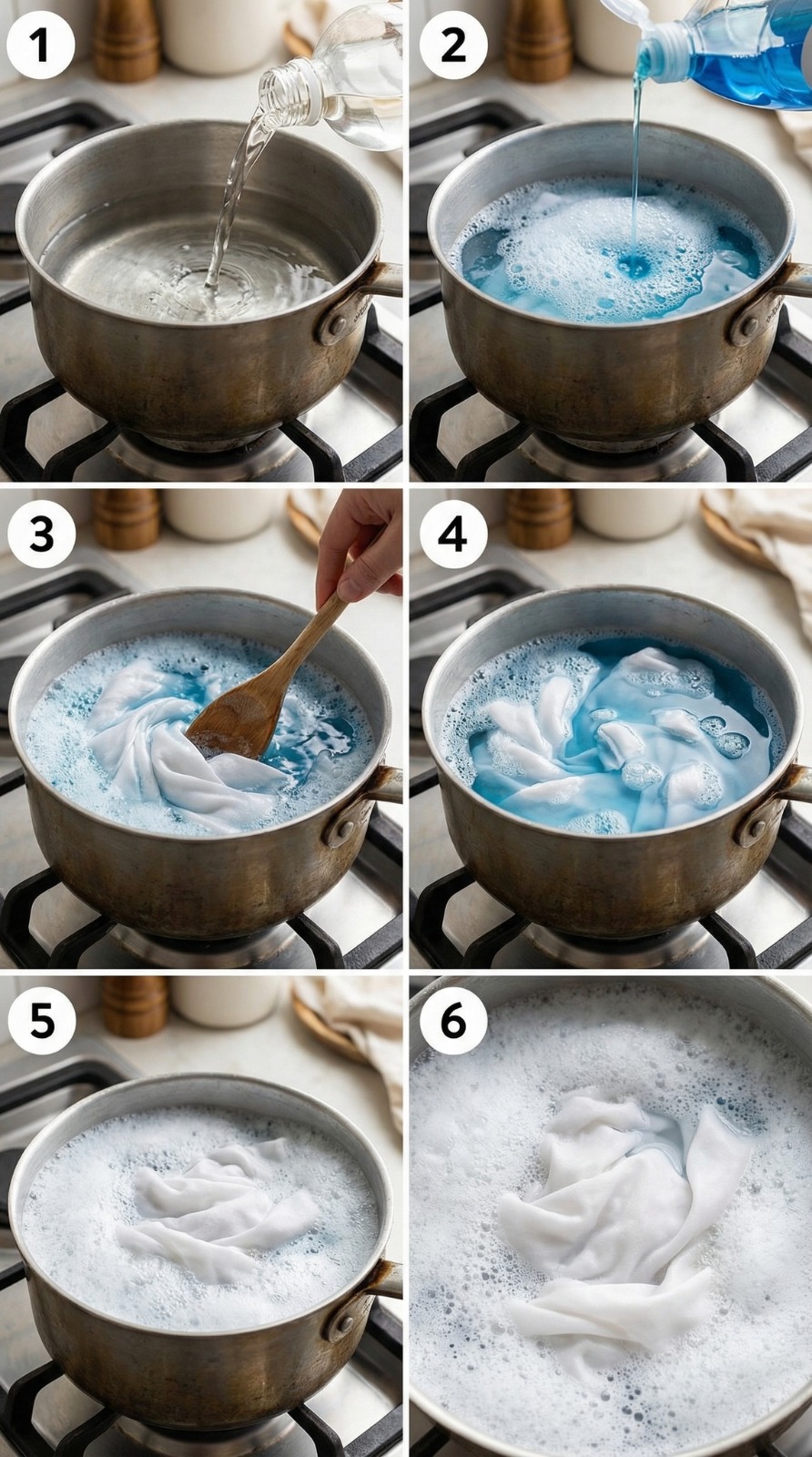 1
2
3
4
5
6