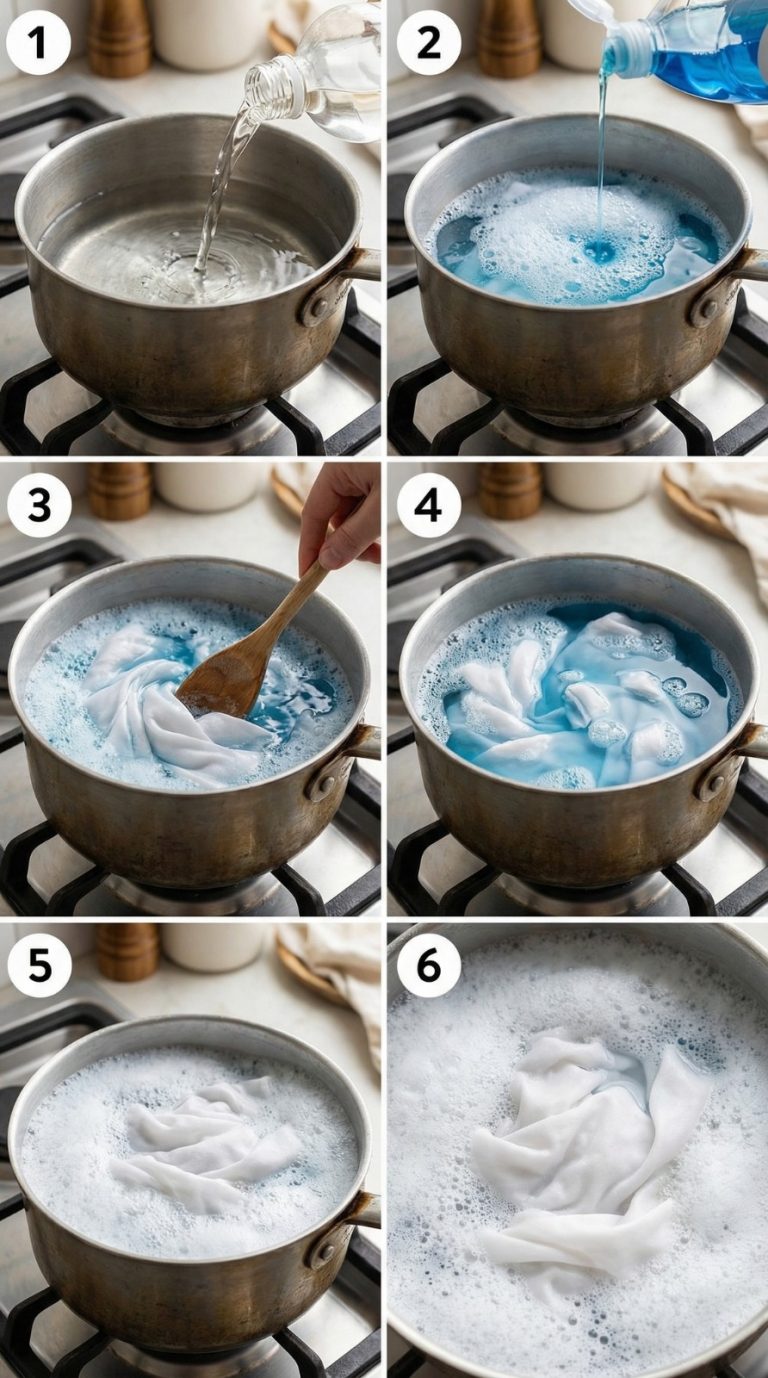 1
2
3
4
5
6