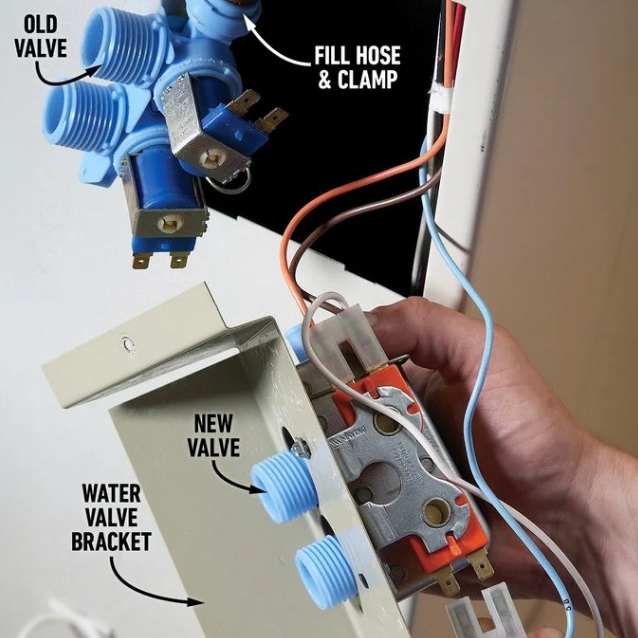 OLD VALVE

FILL HOSE & CLAMP

NEW VALVE

WATER VALVE BRACKET